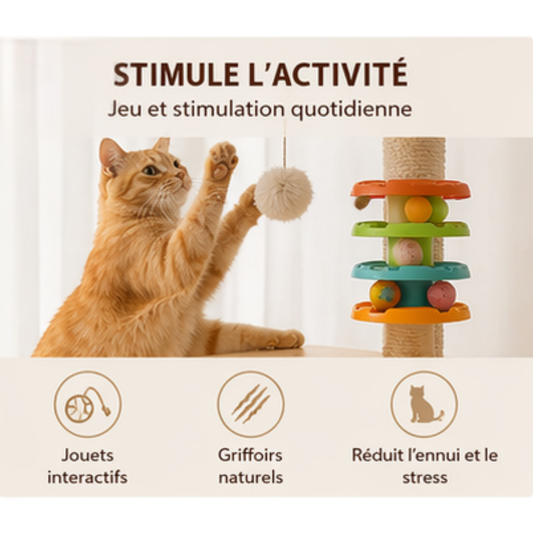 STIMULE L'ACTIVITÉ
Jeu et stimulation quotidienne

Jouets interactifs

Griffoirs naturels

Réduit l'ennui et le stress